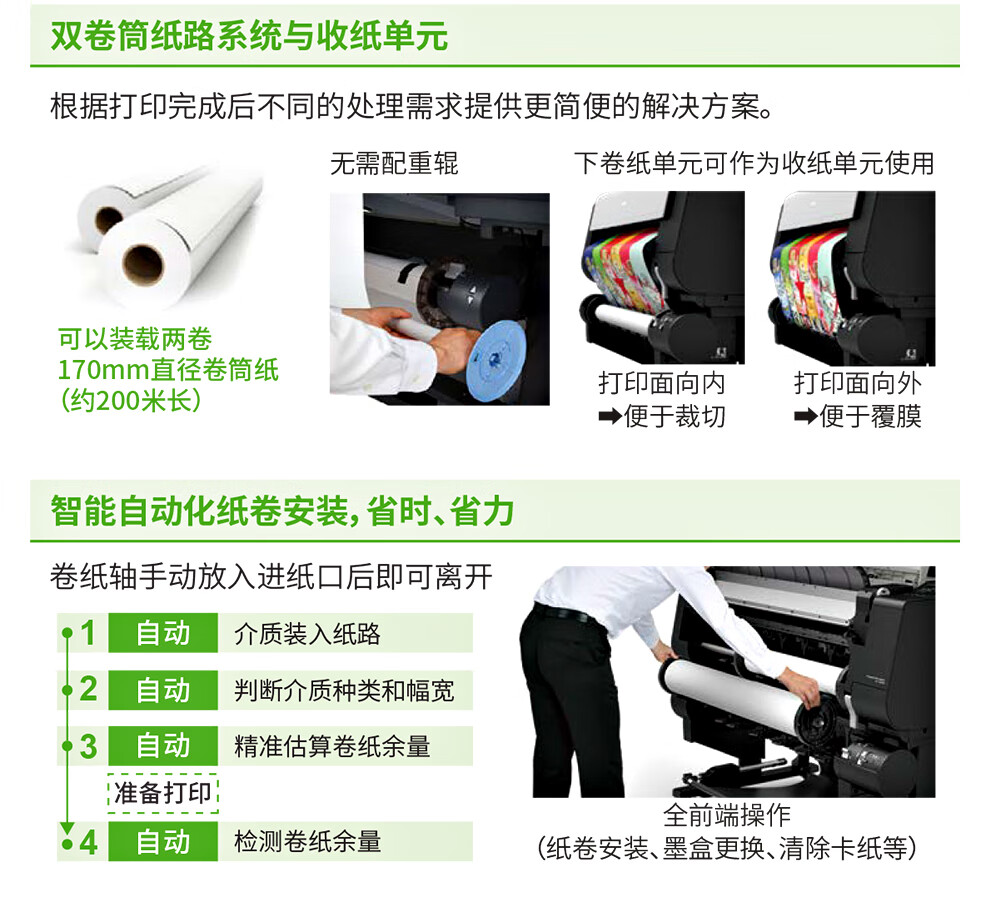 双卷筒纸路系统与收纸单元

根据打印完成后不同的处理需求提供更简便的解决方案。

可以装载两卷
170mm直径卷筒纸
（约200米长）

无需配重辊

下卷纸单元可作为收纸单元使用

打印面向内
➡便于裁切

打印面向外
➡便于覆膜

智能自动化纸卷安装，省时、省力

卷纸轴手动放入进纸口后即可离开

1 自动 介质装入纸路
2 自动 判断介质种类和幅宽
3 自动 精准估算卷纸余量
准备打印
4 自动 检测卷纸余量

全前端操作
（纸卷安装、墨盒更换、清除卡纸等）