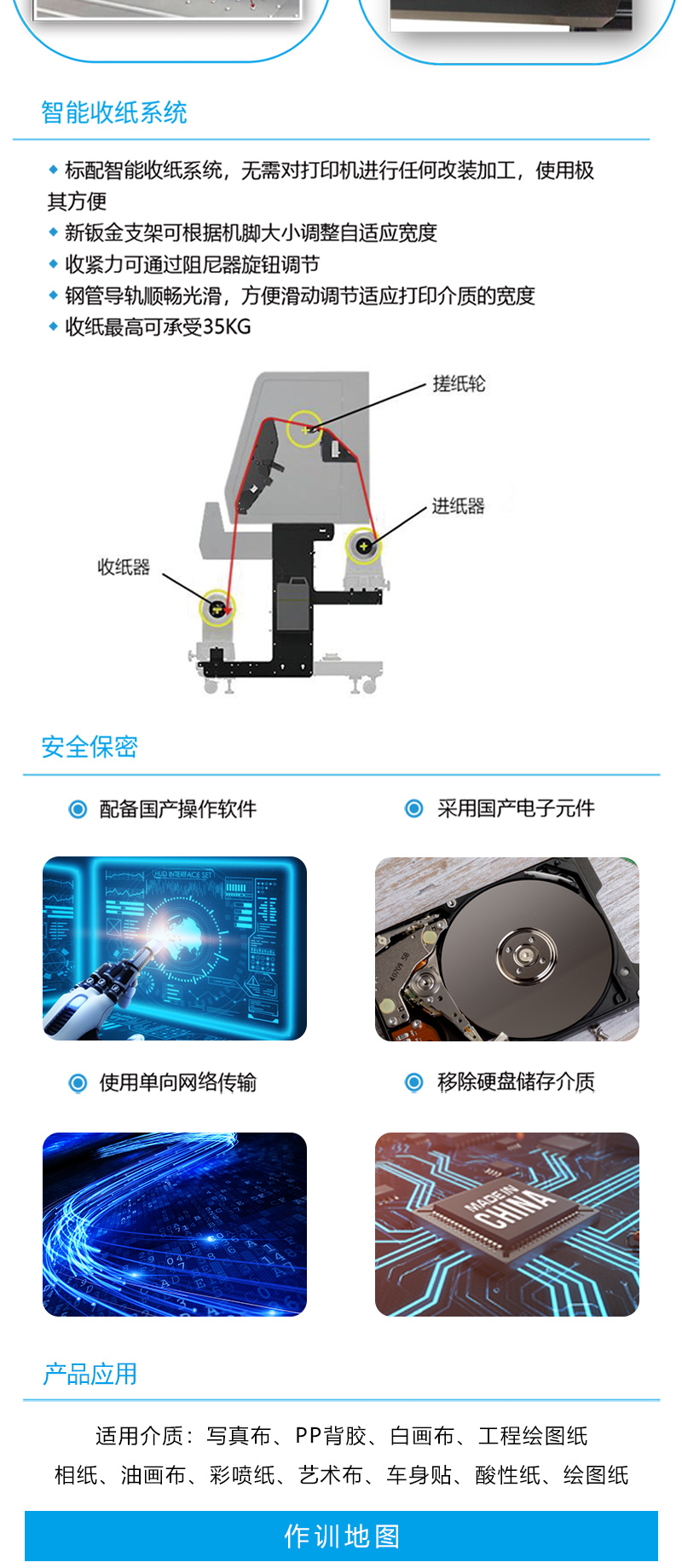 智能收纸系统

◆ 标配智能收纸系统，无需对打印机进行任何改装加工，使用极其方便
◆ 新钣金支架可根据机脚大小调整自适应宽度
◆ 收紧力可通过阻尼器旋钮调节
◆ 钢管导轨顺畅光滑，方便滑动调节适应打印介质的宽度
◆ 收纸最高可承受35KG

搓纸轮
进纸器
收纸器

安全保密

配备国产操作软件
采用国产电子元件

HUD INTERFACE SET

使用单向网络传输
移除硬盘储存介质

MADE IN CHINA

产品应用

适用介质：写真布、PP背胶、白画布、工程绘图纸
相纸、油画布、彩喷纸、艺术布、车身贴、酸性纸、绘图纸

作训地图